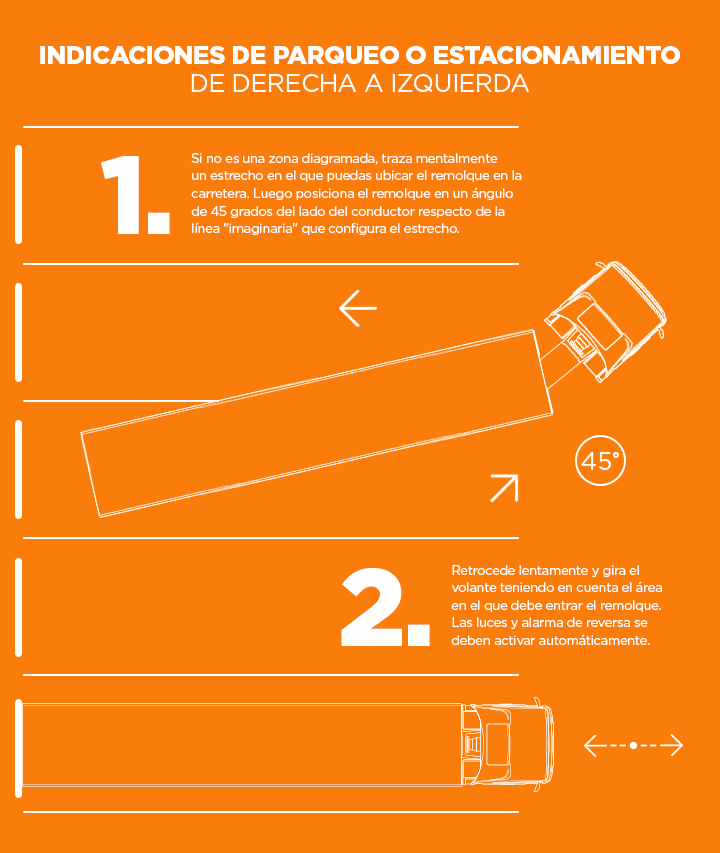 INDICACIONES DE PARQUEO O ESTACIONAMIENTO
DE DERECHA A IZQUIERDA

1.

Si no es una zona diagramada, traza mentalmente un estrecho en el que puedas ubicar el remolque en la carretera. Luego posiciona el remolque en un ángulo de 45 grados del lado del conductor respecto de la línea "imaginaria" que configura el estrecho.

45°

2.

Retrocede lentamente y gira el volante teniendo en cuenta el área en el que debe entrar el remolque. Las luces y alarma de reversa se deben activar automáticamente.